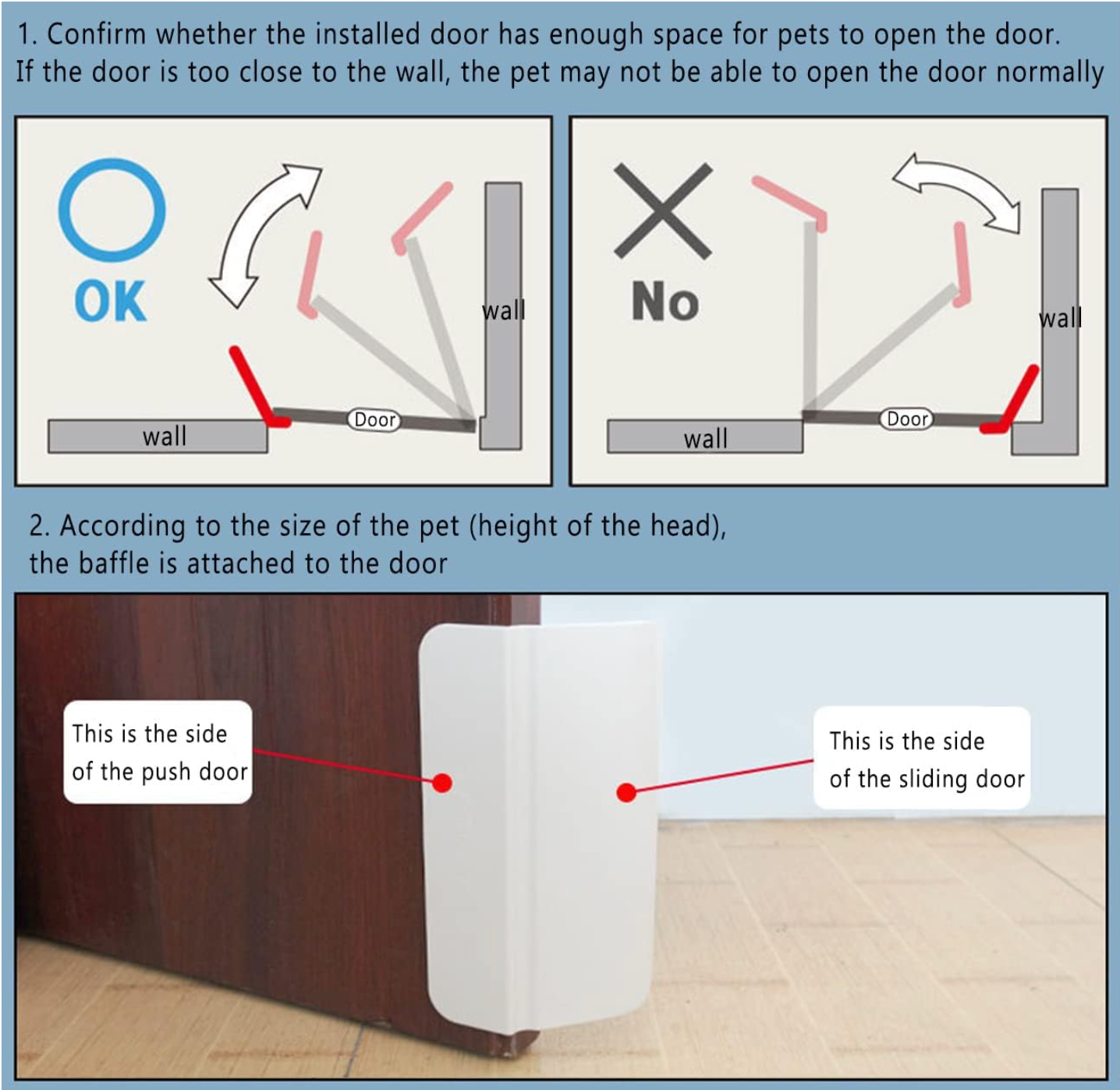 1. Confirm whether the installed door has enough space for pets to open the door. If the door is too close to the wall, the pet may not be able to open the door normally

OK

wall

Door

wall

No

wall

Door

wall

2. According to the size of the pet (height of the head), the baffle is attached to the door

This is the side of the push door

This is the side of the sliding door