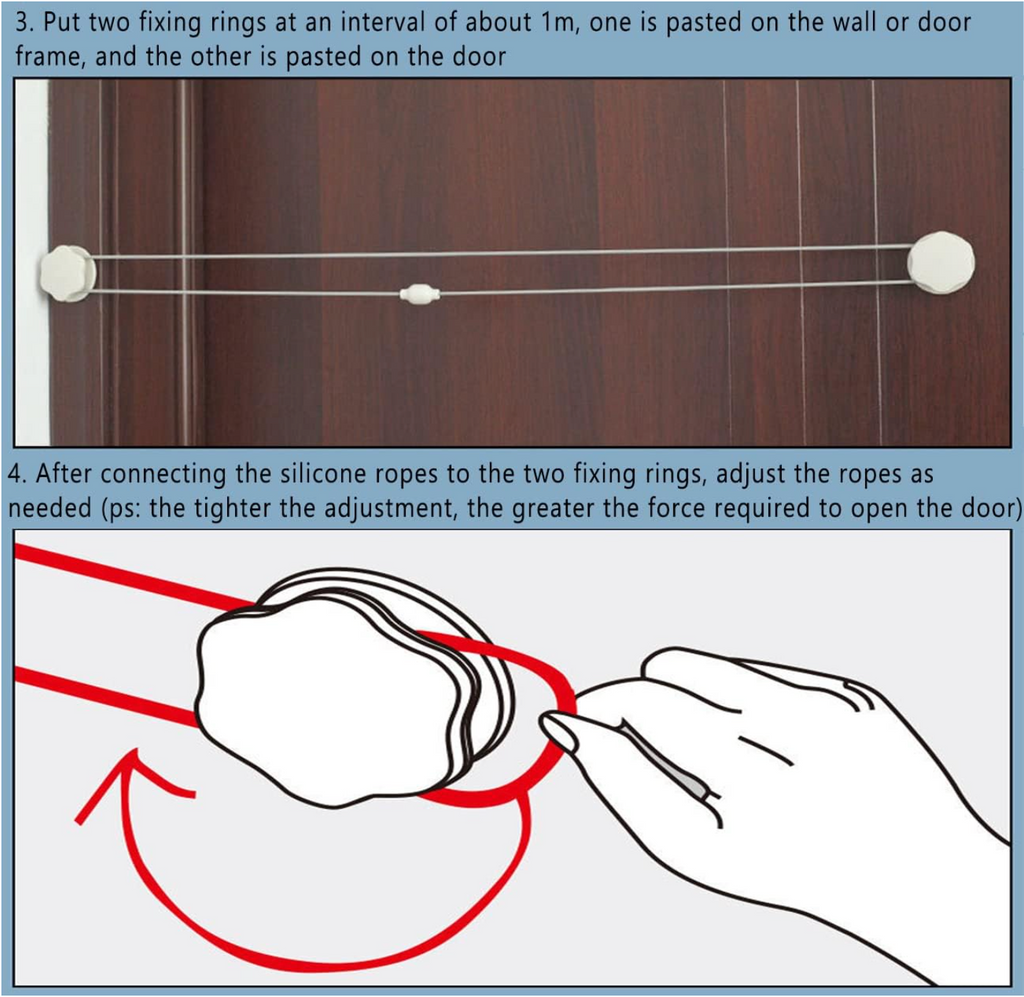 3. Put two fixing rings at an interval of about 1m, one is pasted on the wall or door frame, and the other is pasted on the door

4. After connecting the silicone ropes to the two fixing rings, adjust the ropes as needed (ps: the tighter the adjustment, the greater the force required to open the door)