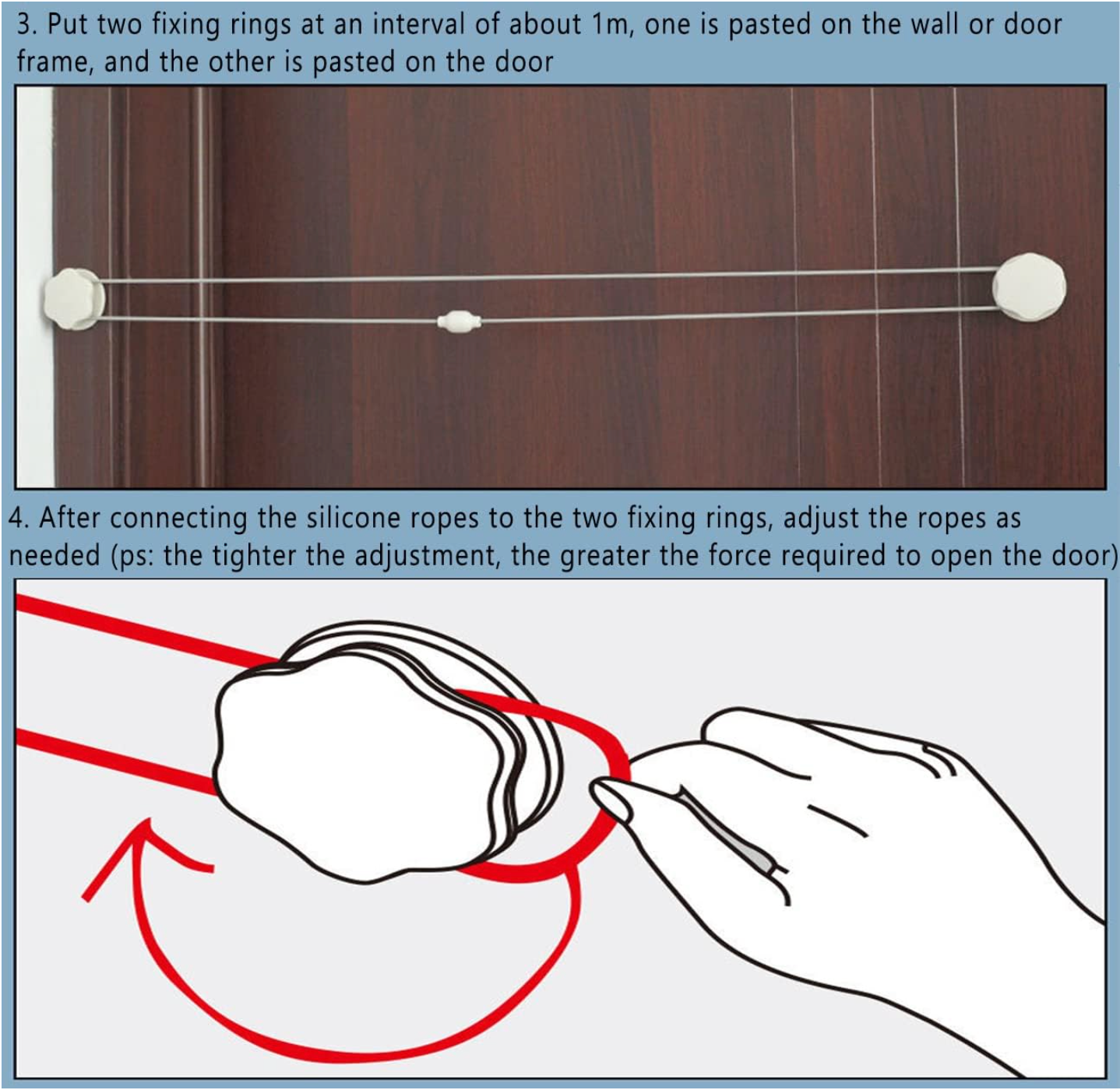 3. Put two fixing rings at an interval of about 1m, one is pasted on the wall or door frame, and the other is pasted on the door

4. After connecting the silicone ropes to the two fixing rings, adjust the ropes as needed (ps: the tighter the adjustment, the greater the force required to open the door)